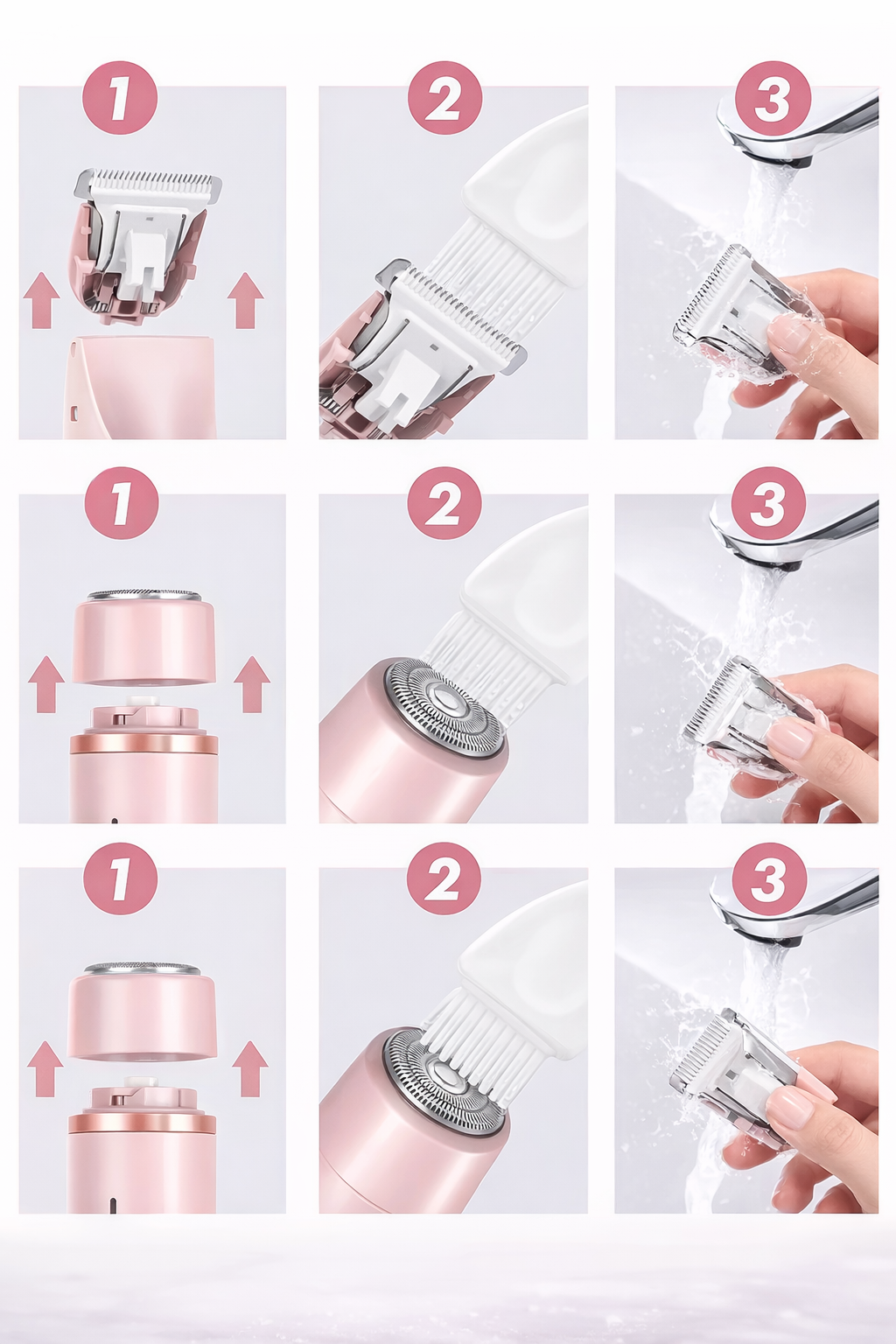 1
2
3
1
2
3
1
2
3